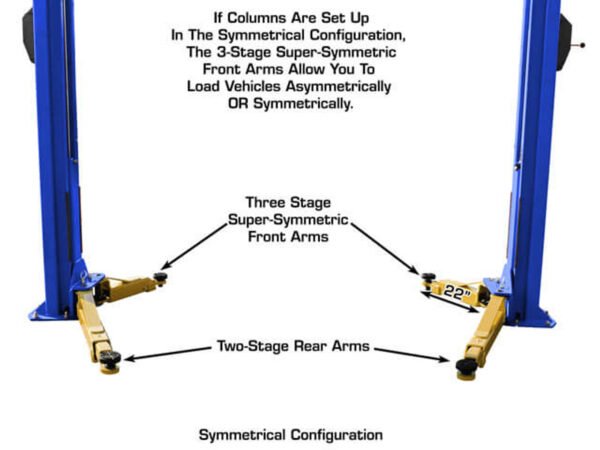 If Columns Are Set Up In The Symmetrical Configuration, The 3-Stage Super-Symmetric Front Arms Allow You To Load Vehicles Asymmetrically OR Symmetrically.

Three Stage Super-Symmetric Front Arms

22"

Two-Stage Rear Arms

Symmetrical Configuration